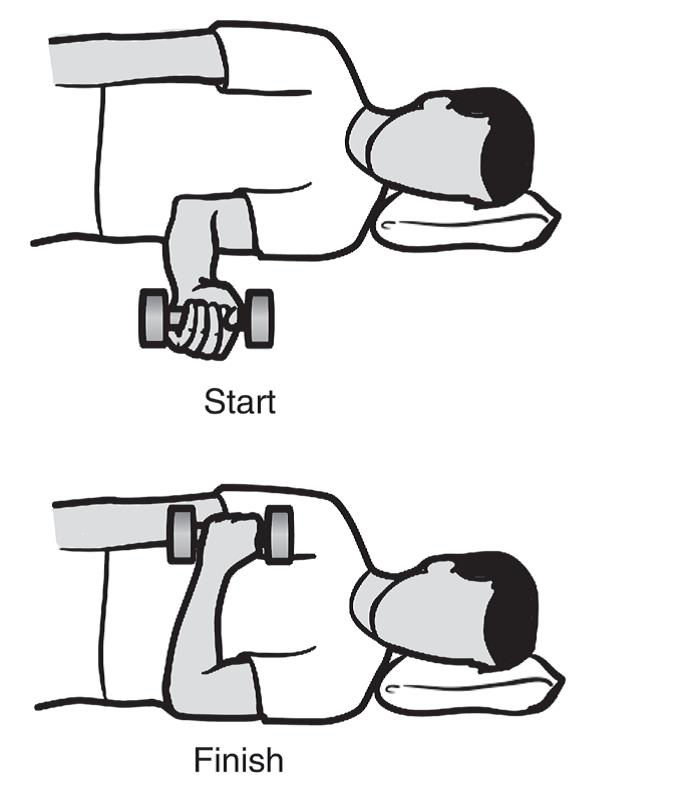 Start

Finish